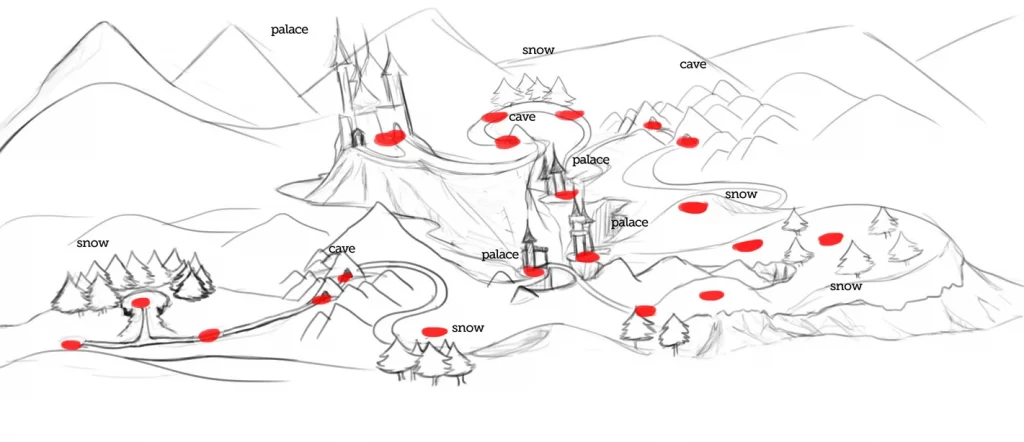 palace

snow

cave

cave

palace

snow

palace

snow

cave

palace

snow

snow